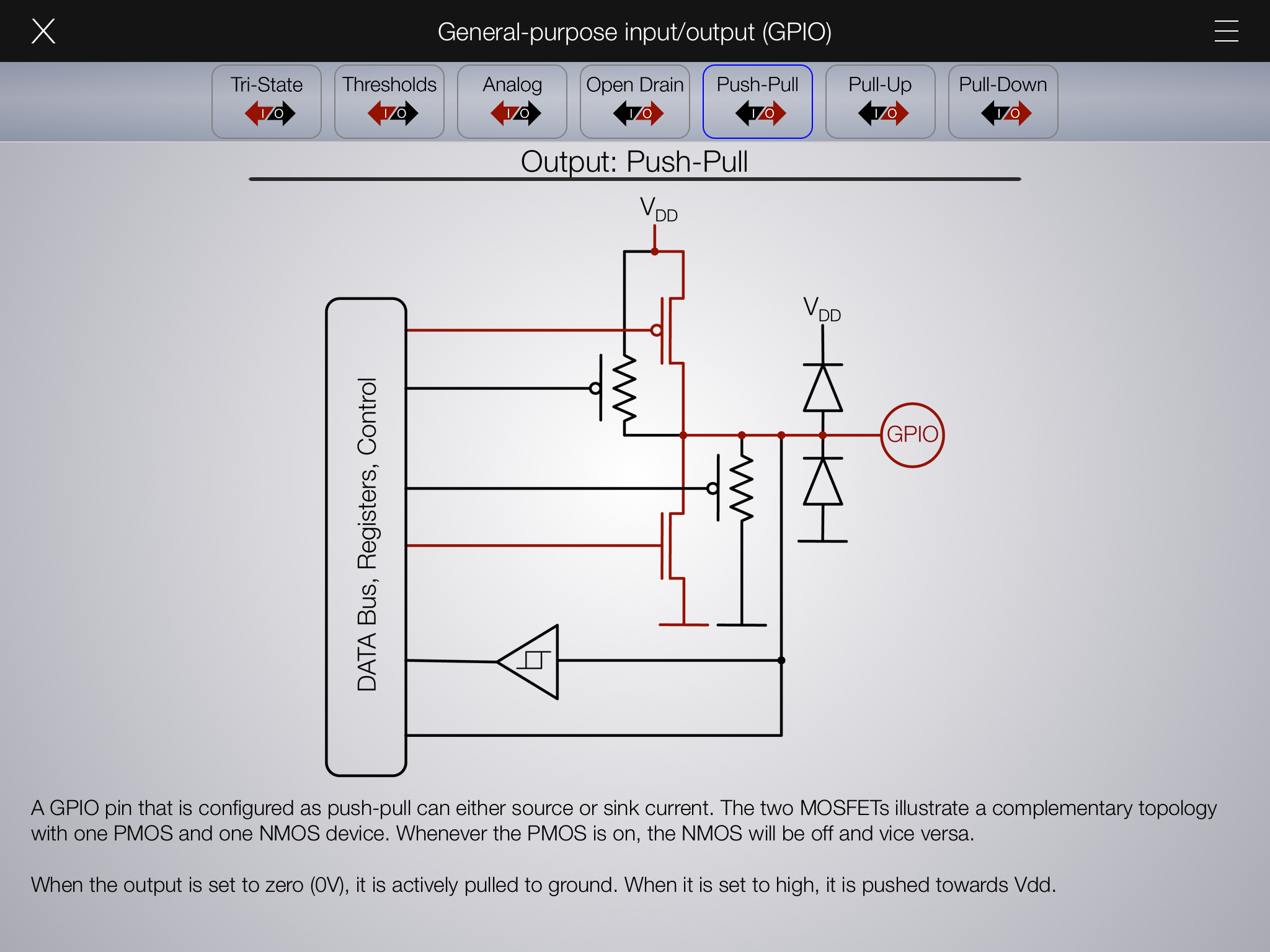 General-purpose input/output (GPIO)

Tri-State I/O
Thresholds I/O
Analog I/O
Open Drain I/O
Push-Pull I/O
Pull-Up I/O
Pull-Down I/O

Output: Push-Pull

$V_{DD}$

$V_{DD}$

DATA Bus, Registers, Control

GPIO

A GPIO pin that is configured as push-pull can either source or sink current. The two MOSFETs illustrate a complementary topology with one PMOS and one NMOS device. Whenever the PMOS is on, the NMOS will be off and vice versa.

When the output is set to zero (0V), it is actively pulled to ground. When it is set to high, it is pushed towards Vdd.